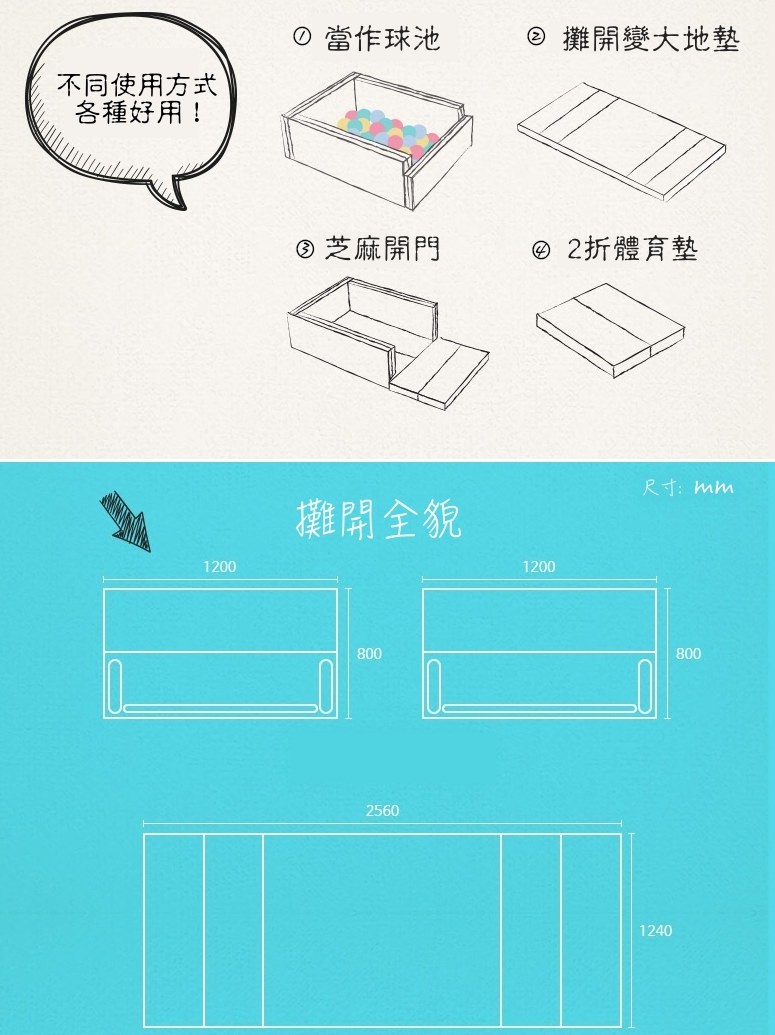 不同使用方式
各種好用！

① 當作球池

② 攤開變大地墊

③ 芝麻開門

④ 2折體育墊

尺寸: mm

攤開全貌

1200

800

1200

800

2560

1240